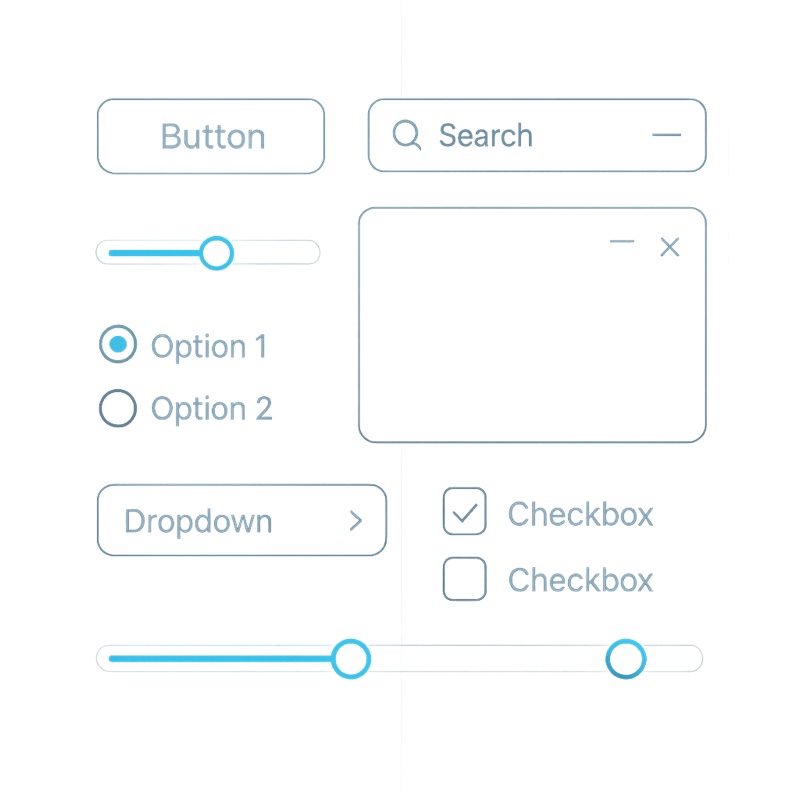 Button

Search

Option 1

Option 2

Dropdown

Checkbox

Checkbox